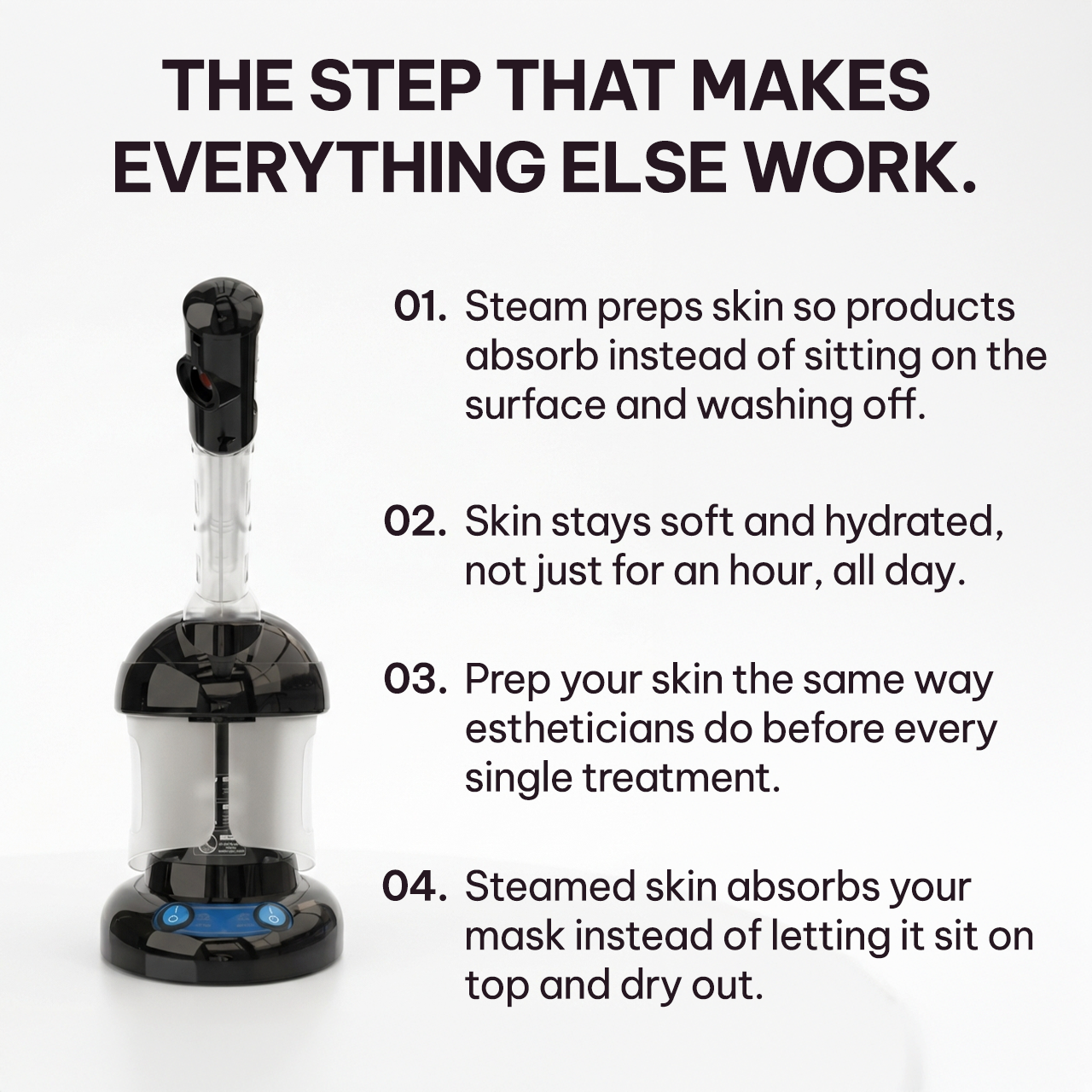 THE STEP THAT MAKES EVERYTHING ELSE WORK.

01. Steam preps skin so products absorb instead of sitting on the surface and washing off.

02. Skin stays soft and hydrated, not just for an hour, all day.

03. Prep your skin the same way estheticians do before every single treatment.

04. Steamed skin absorbs your mask instead of letting it sit on top and dry out.